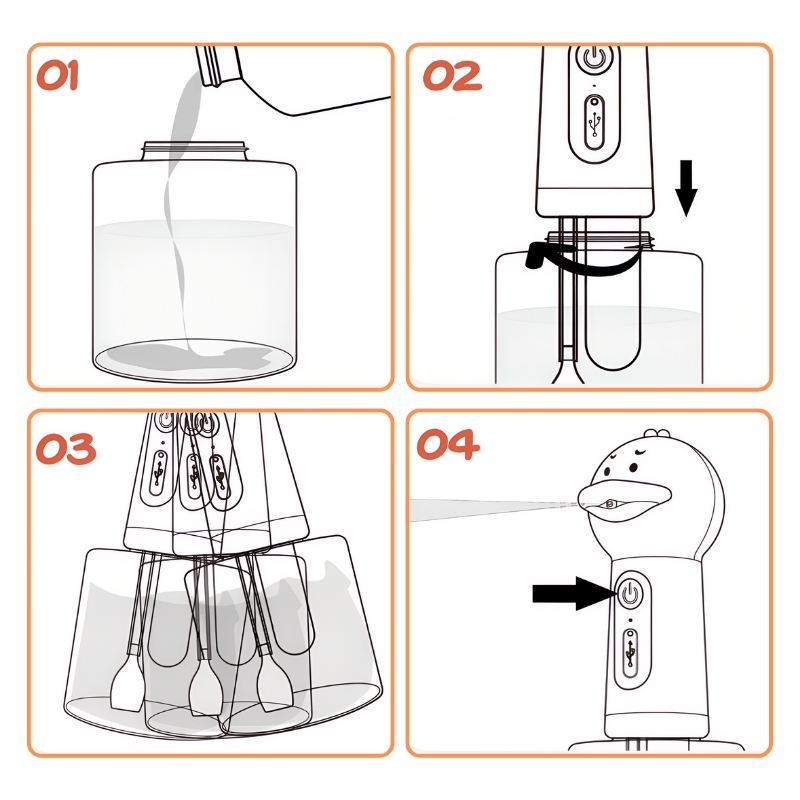 01

02

03

04