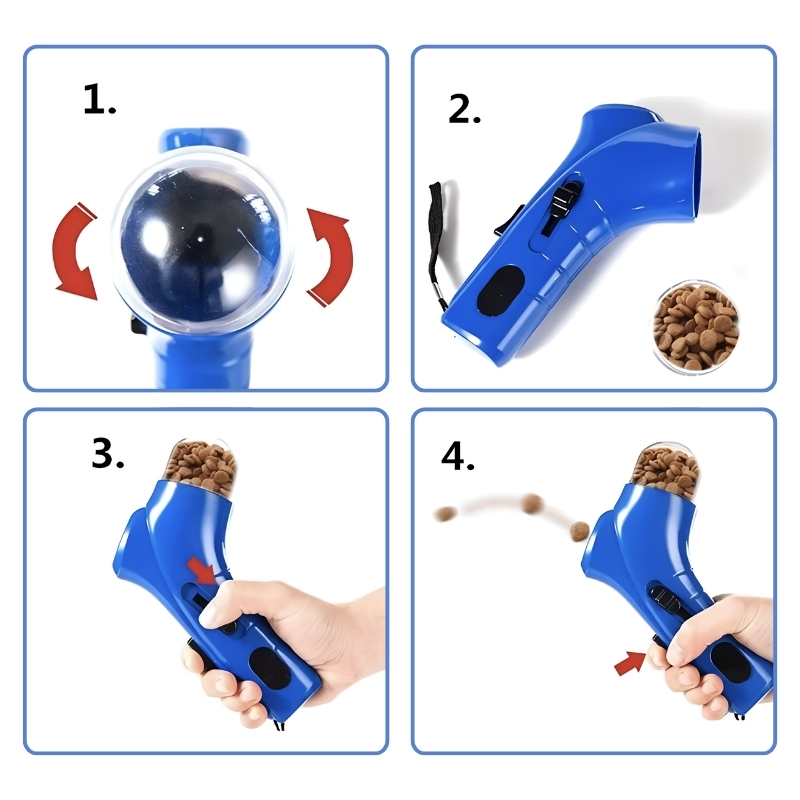 1.

2.

3.

4.