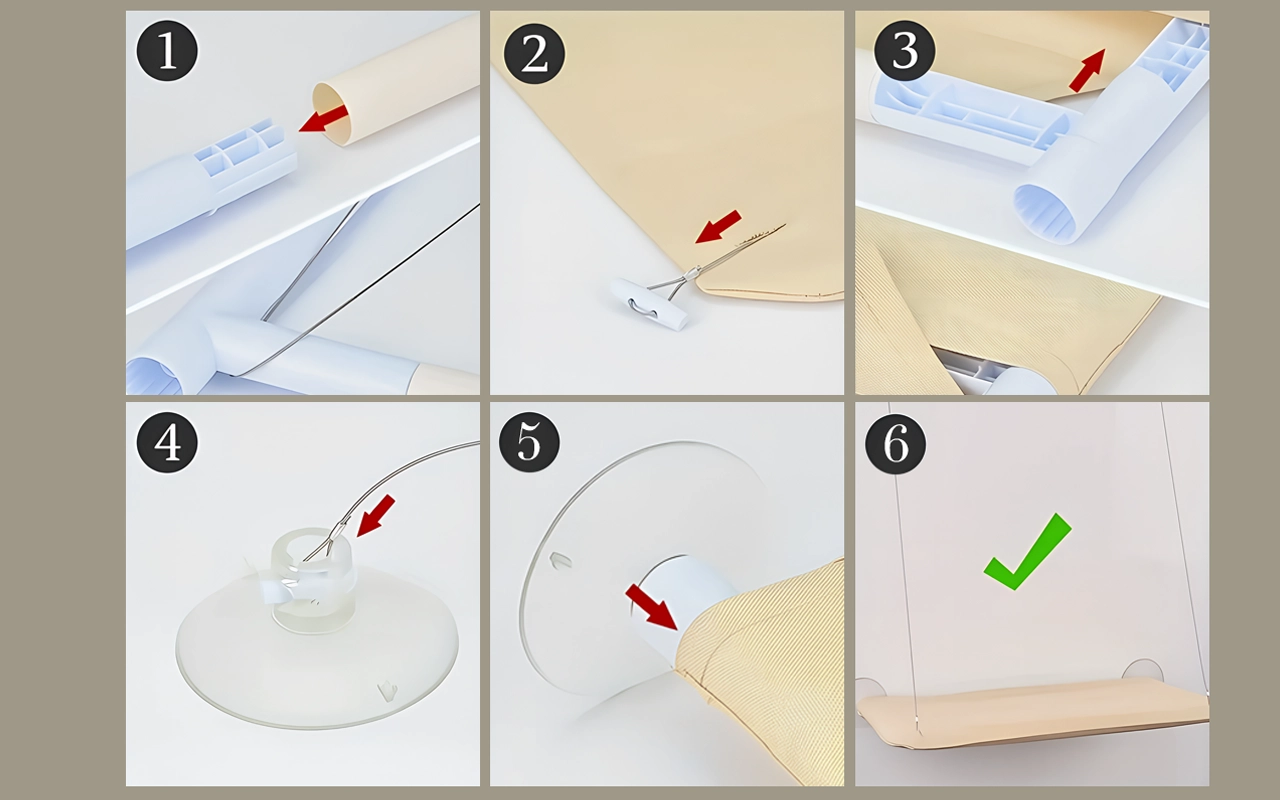 1
2
3
4
5
6